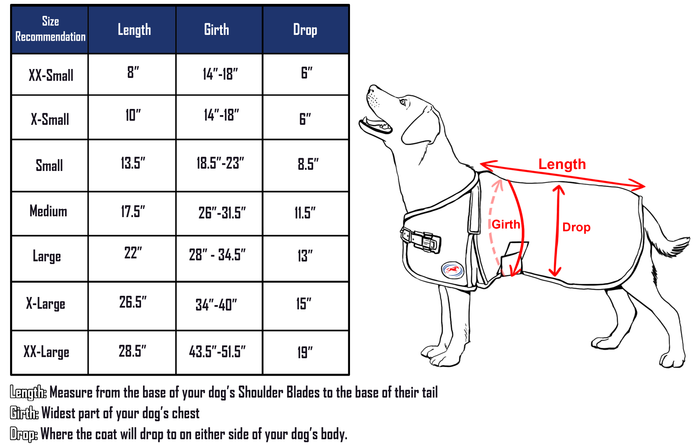 | Size Recommendation | Length | Girth | Drop |
|---|---|---|---|
| XX-Small | 8" | 14"-18" | 6" |
| X-Small | 10" | 14"-18" | 6" |
| Small | 13.5" | 18.5"-23" | 8.5" |
| Medium | 17.5" | 26"-31.5" | 11.5" |
| Large | 22" | 28" - 34.5" | 13" |
| X-Large | 26.5" | 34"-40" | 15" |
| XX-Large | 28.5" | 43.5"-51.5" | 19" |

Length

Girth

Drop

Length: Measure from the base of your dog's Shoulder Blades to the base of their tail
Girth: Widest part of your dog's chest
Drop: Where the coat will drop to on either side of your dog's body.