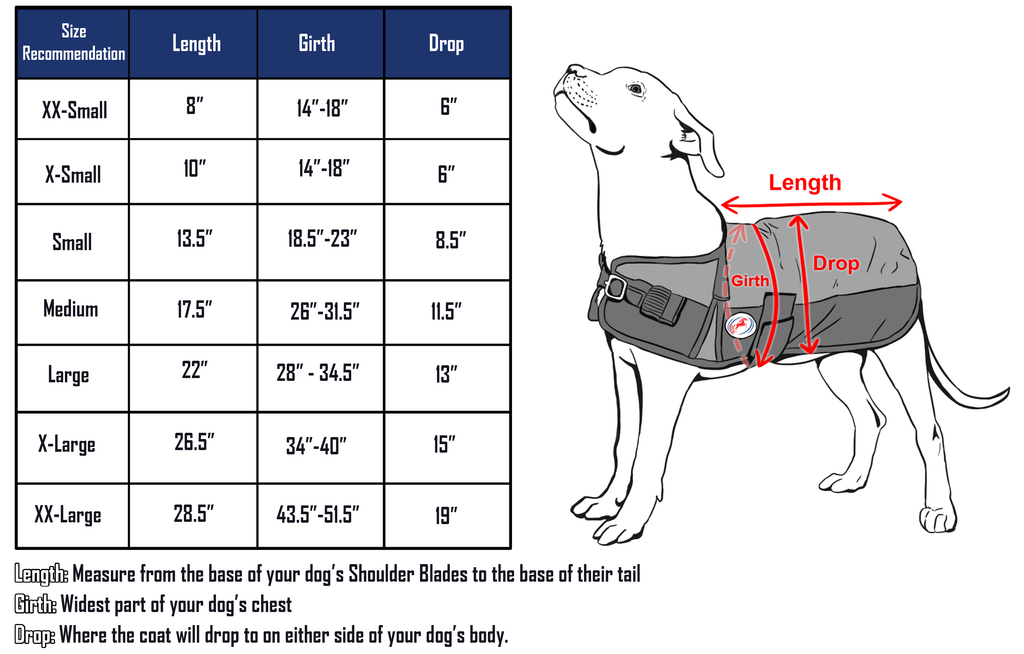 | Size Recommendation | Length | Girth | Drop |
|---|---|---|---|
| XX-Small | 8" | 14"-18" | 6" |
| X-Small | 10" | 14"-18" | 6" |
| Small | 13.5" | 18.5"-23" | 8.5" |
| Medium | 17.5" | 26"-31.5" | 11.5" |
| Large | 22" | 28" - 34.5" | 13" |
| X-Large | 26.5" | 34"-40" | 15" |
| XX-Large | 28.5" | 43.5"-51.5" | 19" |

Length

Girth

Drop

Length: Measure from the base of your dog's Shoulder Blades to the base of their tail

Girth: Widest part of your dog's chest

Drop: Where the coat will drop to on either side of your dog's body.