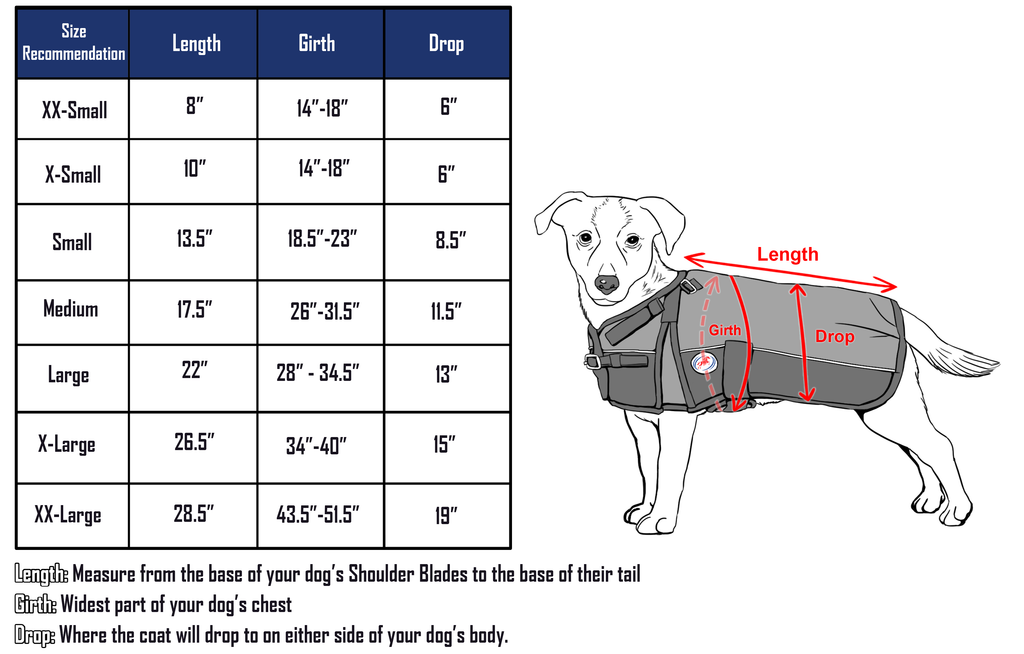 | Size Recommendation | Length | Girth | Drop |
|---|---|---|---|
| XX-Small | 8" | 14"-18" | 6" |
| X-Small | 10" | 14"-18" | 6" |
| Small | 13.5" | 18.5"-23" | 8.5" |
| Medium | 17.5" | 26"-31.5" | 11.5" |
| Large | 22" | 28" - 34.5" | 13" |
| X-Large | 26.5" | 34"-40" | 15" |
| XX-Large | 28.5" | 43.5"-51.5" | 19" |

Length
Girth
Drop

Length: Measure from the base of your dog's Shoulder Blades to the base of their tail
Girth: Widest part of your dog's chest
Drop: Where the coat will drop to on either side of your dog's body.